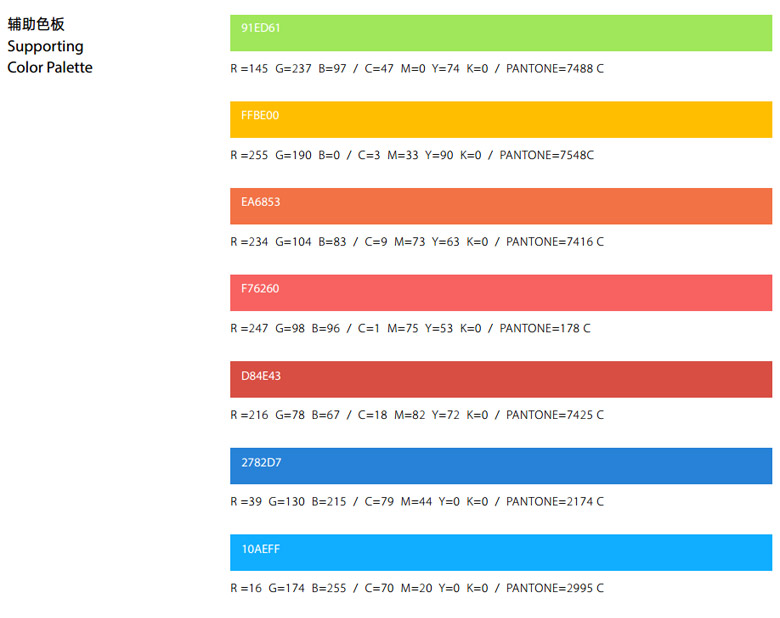 辅助色板
Supporting
Color Palette

91ED61

R =145 G=237 B=97 / C=47 M=0 Y=74 K=0 / PANTONE=7488 C

FFBE00

R =255 G=190 B=0 / C=3 M=33 Y=90 K=0 / PANTONE=7548C

EA6853

R =234 G=104 B=83 / C=9 M=73 Y=63 K=0 / PANTONE=7416 C

F76260

R =247 G=98 B=96 / C=1 M=75 Y=53 K=0 / PANTONE=178 C

D84E43

R =216 G=78 B=67 / C=18 M=82 Y=72 K=0 / PANTONE=7425 C

2782D7

R =39 G=130 B=215 / C=79 M=44 Y=0 K=0 / PANTONE=2174 C

10AEFF

R =16 G=174 B=255 / C=70 M=20 Y=0 K=0 / PANTONE=2995 C